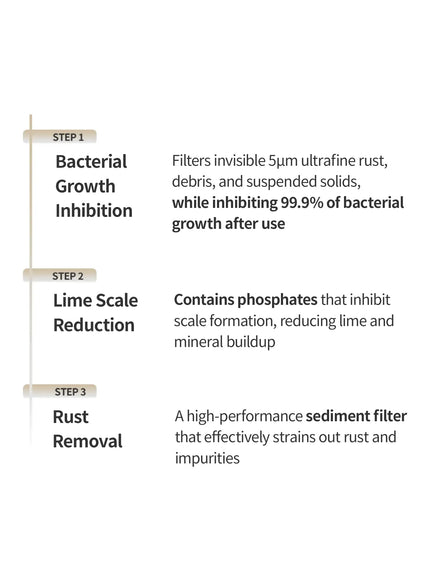 STEP 1

Bacterial
Growth
Inhibition

Filters invisible 5µm ultrafine rust, debris, and suspended solids, while inhibiting 99.9% of bacterial growth after use

STEP 2

Lime Scale
Reduction

Contains phosphates that inhibit scale formation, reducing lime and mineral buildup

STEP 3

Rust
Removal

A high-performance sediment filter that effectively strains out rust and impurities