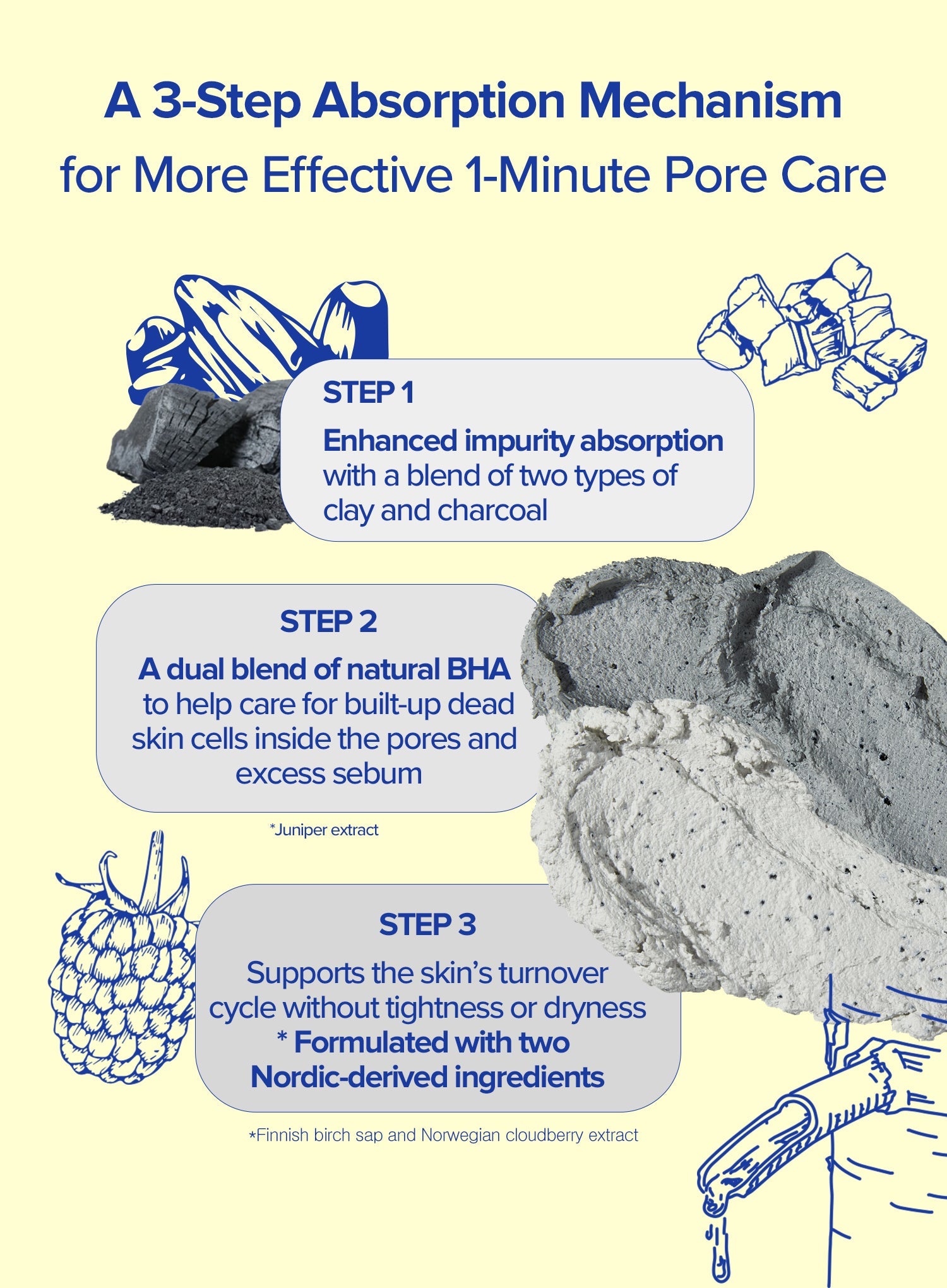 A 3-Step Absorption Mechanism
for More Effective 1-Minute Pore Care

STEP 1
Enhanced impurity absorption with a blend of two types of clay and charcoal

STEP 2
A dual blend of natural BHA to help care for built-up dead skin cells inside the pores and excess sebum

*Juniper extract

STEP 3
Supports the skin's turnover cycle without tightness or dryness
* Formulated with two Nordic-derived ingredients

*Finnish birch sap and Norwegian cloudberry extract